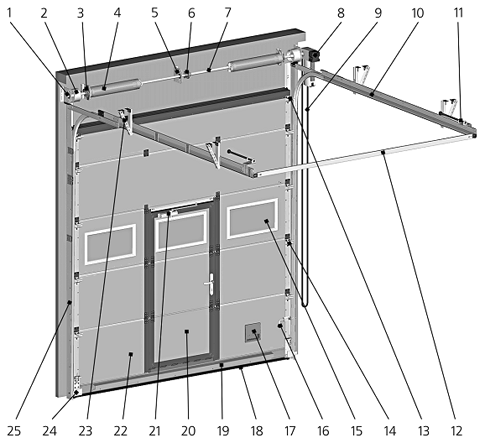 1 2 3 4 5 6 7 8 9 10 11

25 24 23 22 21 20 19 18 17 16 15 14 13 12